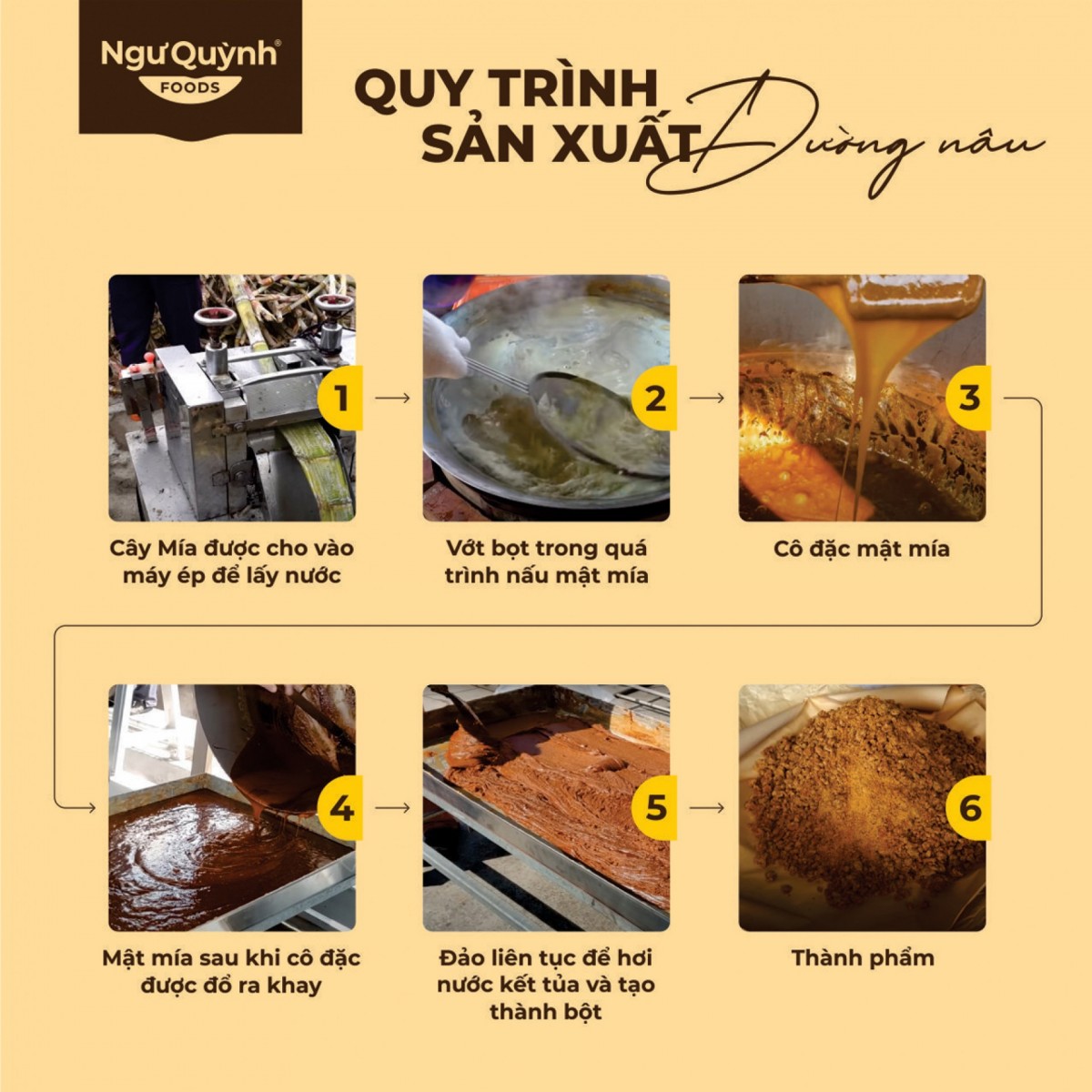 NgưQuỳnh®
FOODS

QUY TRÌNH SẢN XUẤT Đường nâu

1
Cây Mía được cho vào máy ép để lấy nước

2
Vớt bọt trong quá trình nấu mật mía

3
Cô đặc mật mía

4
Mật mía sau khi cô đặc được đổ ra khay

5
Đảo liên tục để hơi nước kết tủa và tạo thành bột

6
Thành phẩm